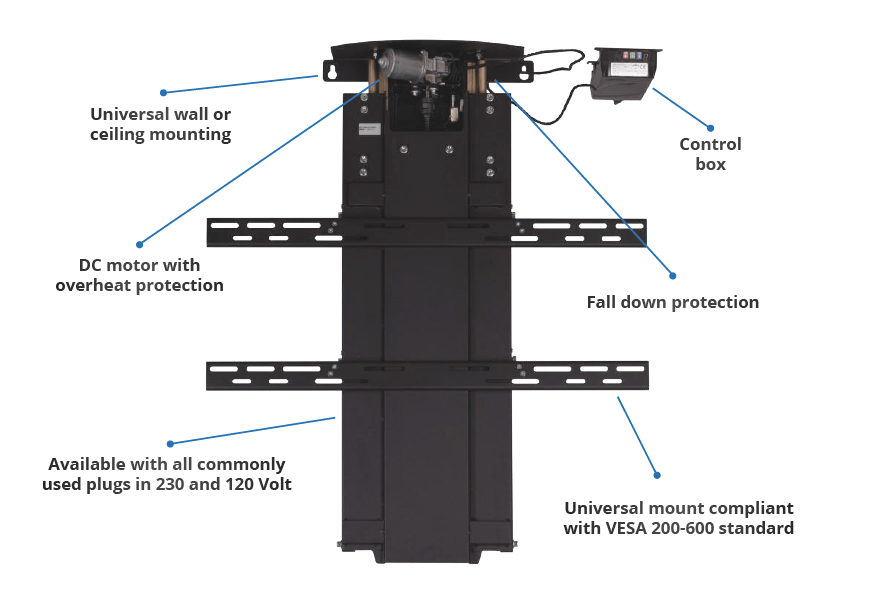 Universal wall or ceiling mounting

Control box

DC motor with overheat protection

Fall down protection

Available with all commonly used plugs in 230 and 120 Volt

Universal mount compliant with VESA 200-600 standard